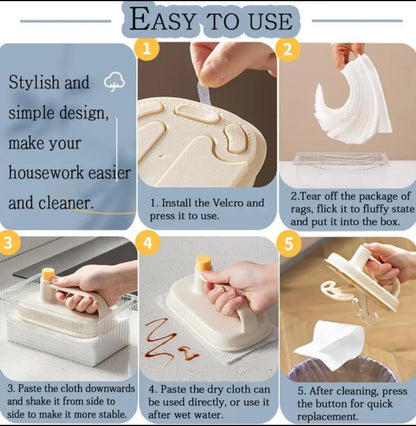 EASY TO USE

Stylish and simple design, make your housework easier and cleaner.

1

1. Install the Velcro and press it to use.

2

2.Tear off the package of rags, flick it to fluffy state and put it into the box.

3

3. Paste the cloth downwards and shake it from side to side to make it more stable.

4

4. Paste the dry cloth can be used directly, or use it after wet water.

5

5. After cleaning, press the button for quick replacement.