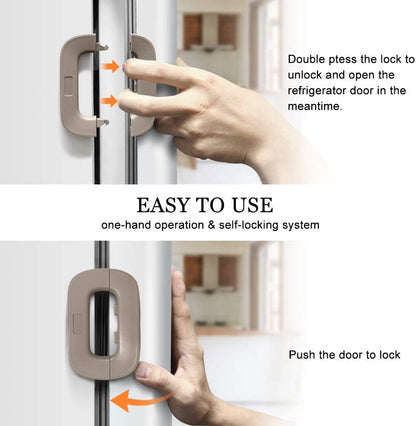 Double ptess the lock to unlock and open the refrigerator door in the meantime.

EASY TO USE
one-hand operation & self-locking system

Push the door to lock