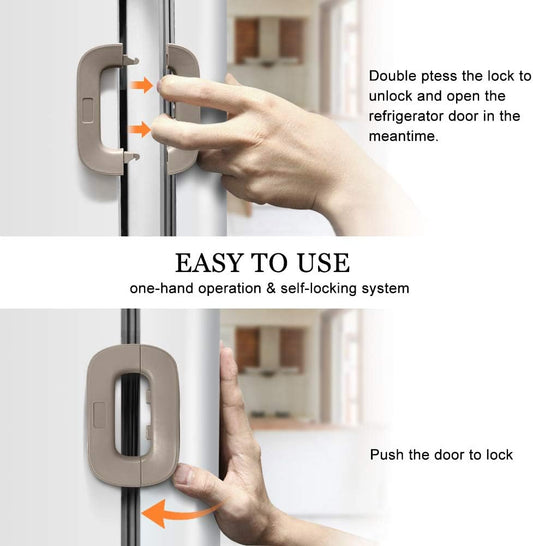 Double ptess the lock to unlock and open the refrigerator door in the meantime.

EASY TO USE
one-hand operation & self-locking system

Push the door to lock